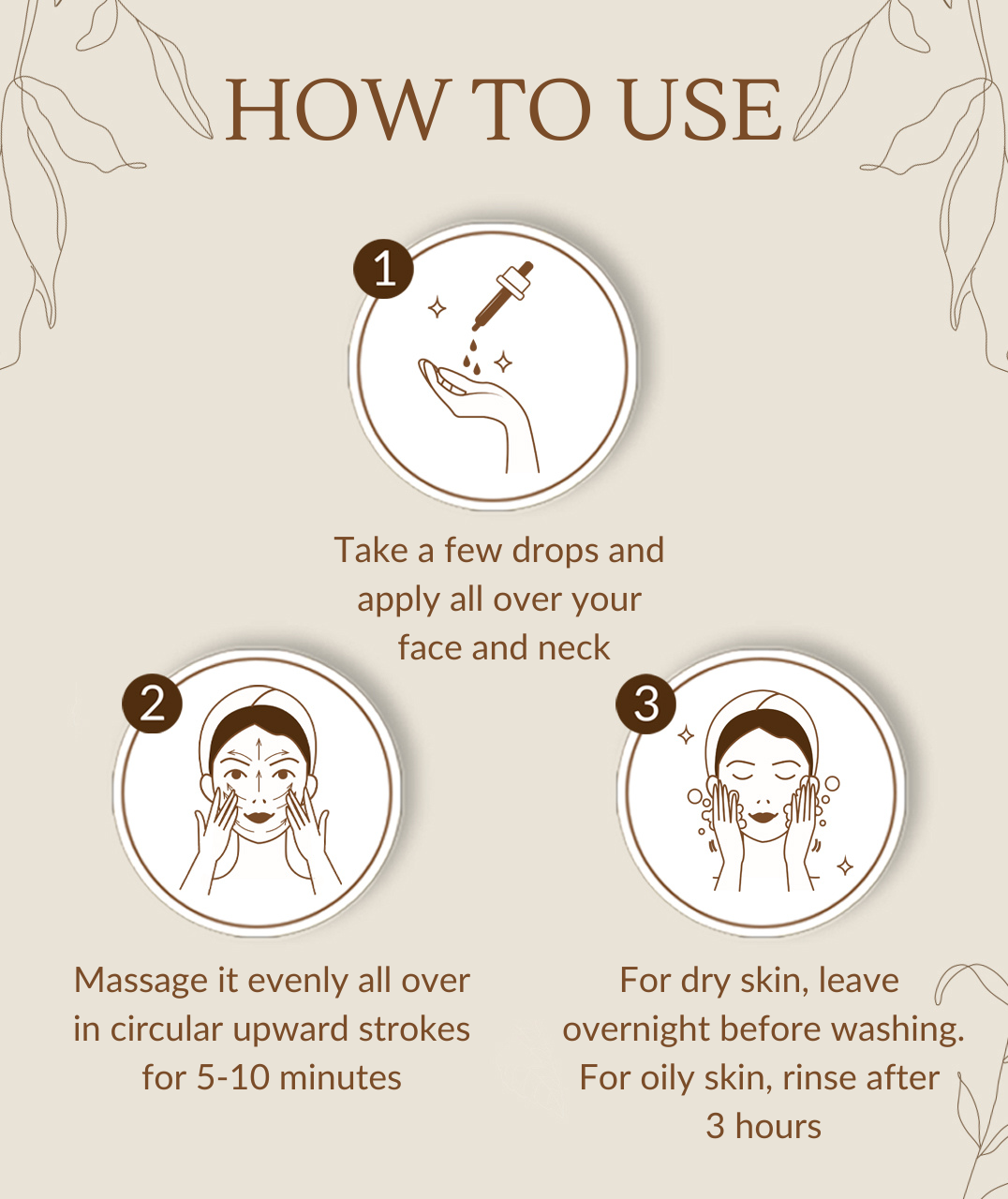 HOW TO USE

1

Take a few drops and apply all over your face and neck

2

Massage it evenly all over in circular upward strokes for 5-10 minutes

3

For dry skin, leave overnight before washing. For oily skin, rinse after 3 hours